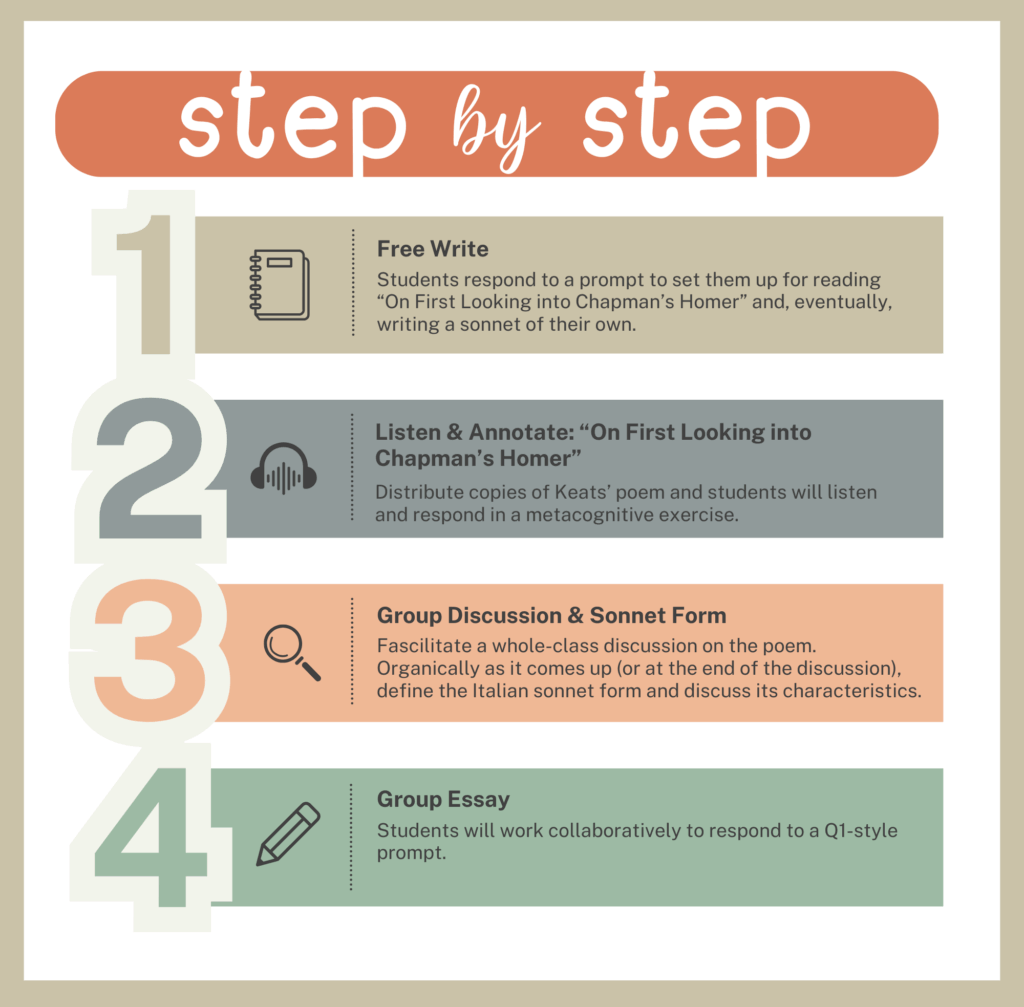 step by step

1

Free Write

Students respond to a prompt to set them up for reading “On First Looking into Chapman’s Homer” and, eventually, writing a sonnet of their own.

2

Listen & Annotate: “On First Looking into Chapman’s Homer”

Distribute copies of Keats’ poem and students will listen and respond in a metacognitive exercise.

3

Group Discussion & Sonnet Form

Fascilitate a whole-class discussion on the poem. Organically as it comes up (or at the end of the discussion), define the Italian sonnet form and discuss its characteristics.

4

Group Essay

Students will work collaboratively to respond to a Q1-style prompt.