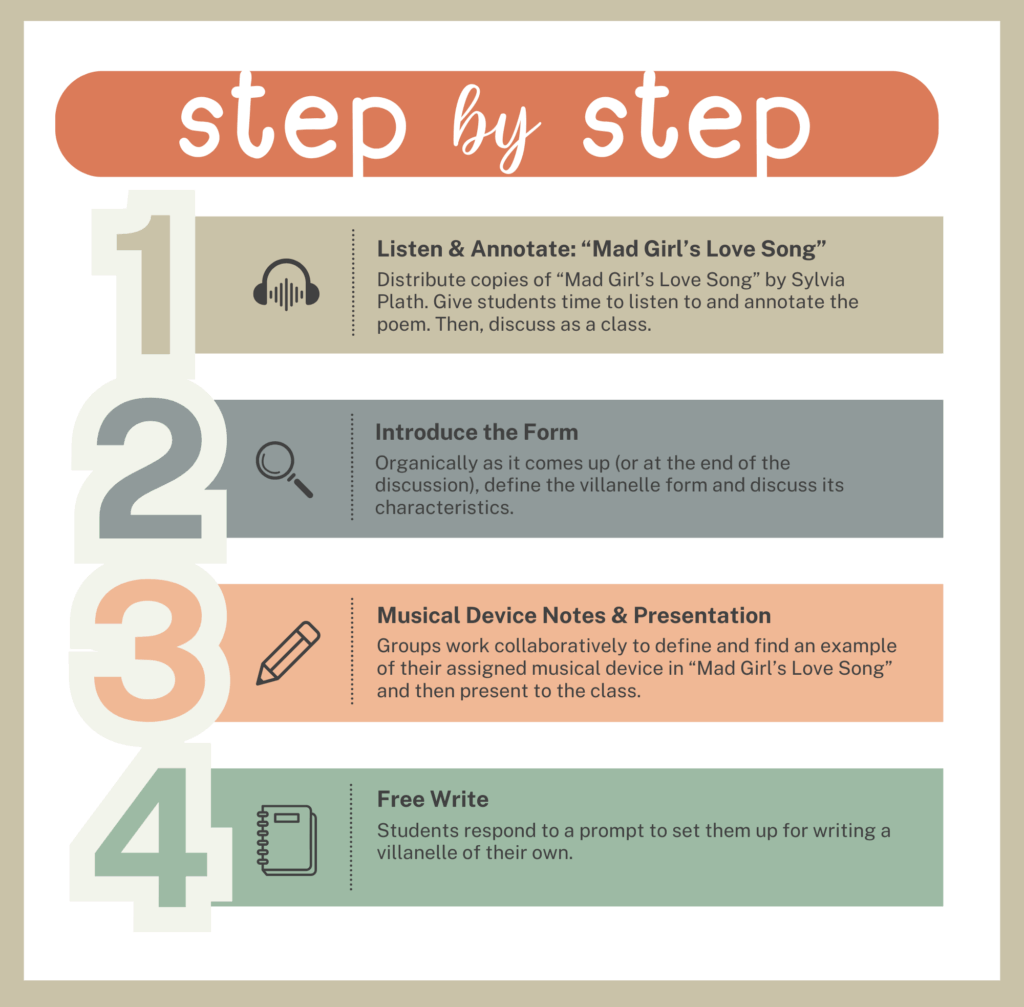 step by step

1

Listen & Annotate: “Mad Girl’s Love Song”

Distribute copies of “Mad Girl’s Love Song” by Sylvia Plath. Give students time to listen to and annotate the poem. Then, discuss as a class.

2

Introduce the Form

Organically as it comes up (or at the end of the discussion), define the villanelle form and discuss its characteristics.

3

Musical Device Notes & Presentation

Groups work collaboratively to define and find an example of their assigned musical device in “Mad Girl’s Love Song” and then present to the class.

4

Free Write

Students respond to a prompt to set them up for writing a villanelle of their own.