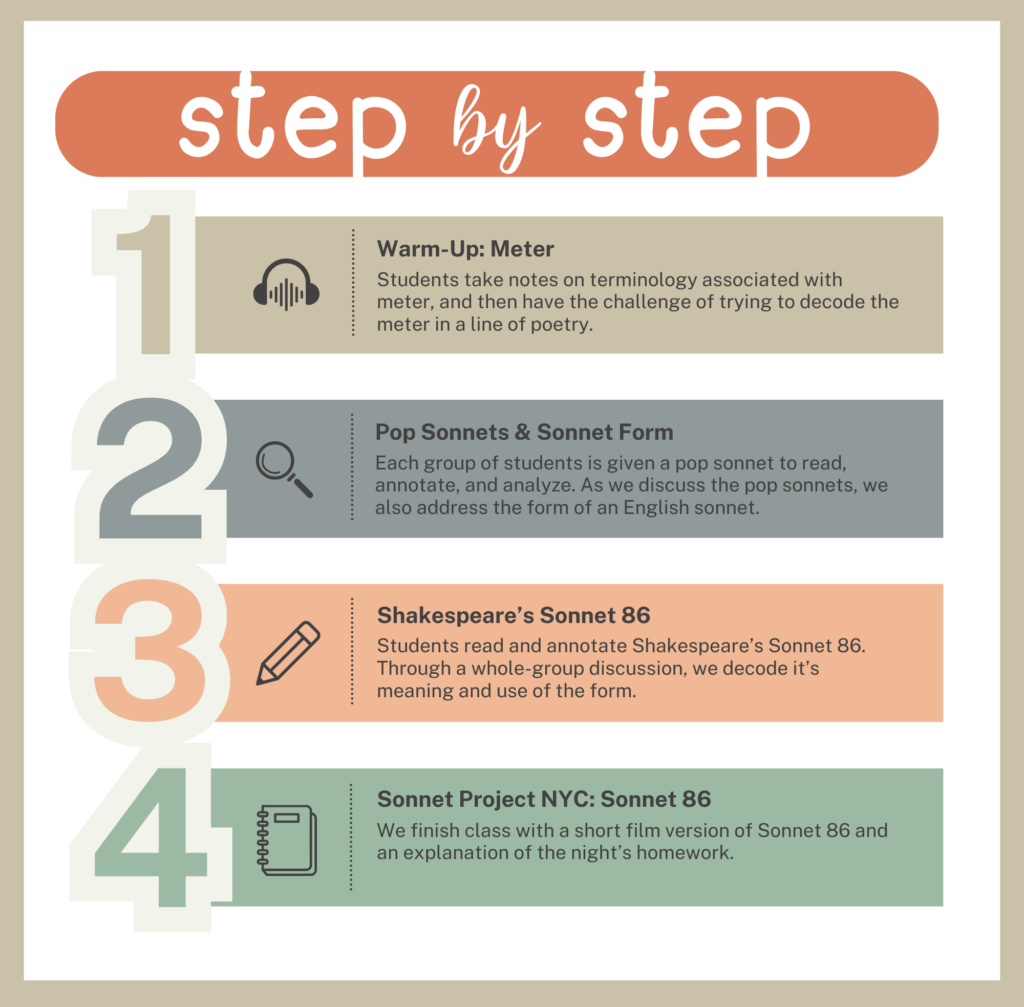 step by step

1

Warm-Up: Meter

Students take notes on terminology associated with meter, and then have the challenge of trying to decode the meter in a line of poetry.

2

Pop Sonnets & Sonnet Form

Each group of students is given a pop sonnet to read, annotate, and analyze. As we discuss the pop sonnets, we also address the form of an English sonnet.

3

Shakespeare's Sonnet 86

Students read and annotate Shakespeare's Sonnet 86. Through a whole-group discussion, we decode it's meaning and use of the form.

4

Sonnet Project NYC: Sonnet 86

We finish class with a short film version of Sonnet 86 and an explanation of the night's homework.